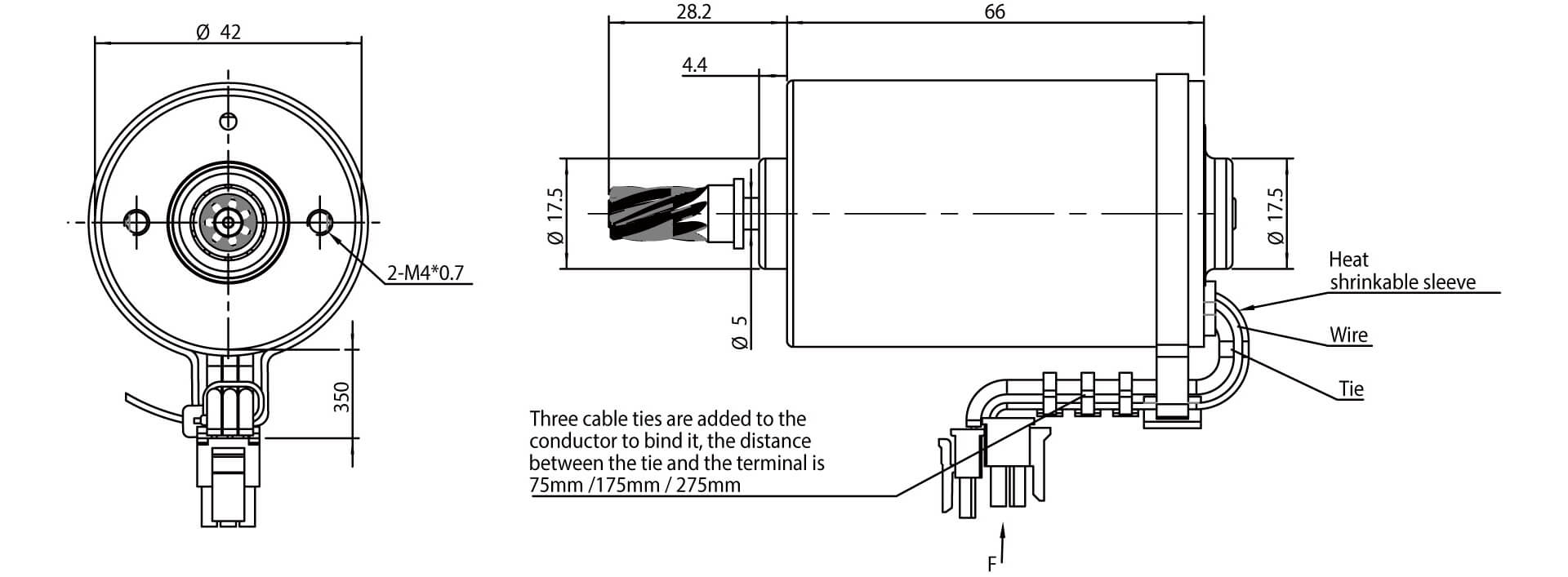 Ø 42

2-M4*0.7

350

28.2

66

4.4

Ø 17.5

Ø 5

Ø 17.5

Heat shrinkable sleeve

Wire

Tie

Three cable ties are added to the conductor to bind it, the distance between the tie and the terminal is 75mm /175mm / 275mm

F